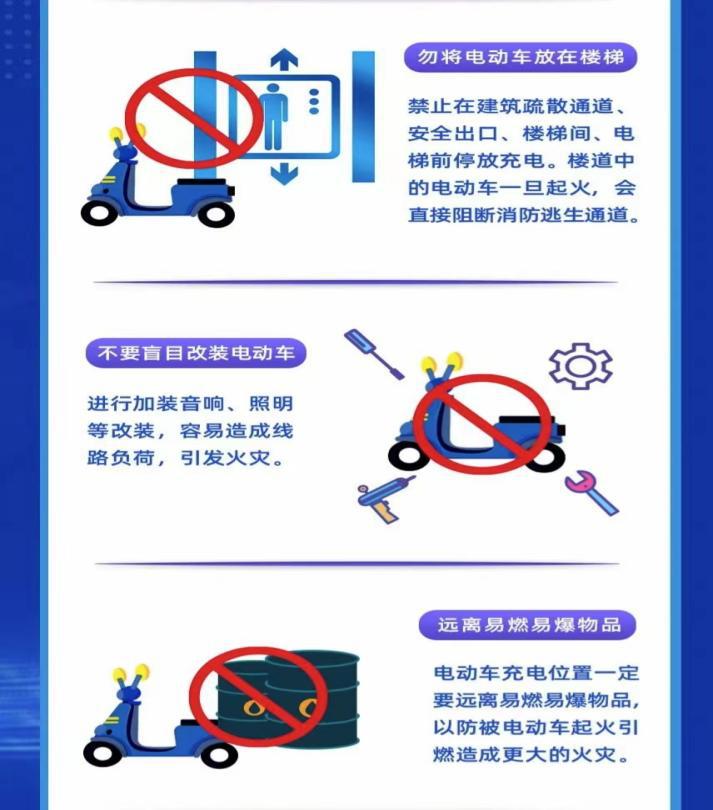 勿将电动车放在楼梯

禁止在建筑疏散通道、安全出口、楼梯间、电梯前停放充电。楼道中的电动车一旦起火，会直接阻断消防逃生通道。

不要盲目改装电动车

进行加装音响、照明等改装，容易造成线路负荷，引发火灾。

远离易燃易爆物品

电动车充电位置一定要远离易燃易爆物品，以防被电动车起火引燃造成更大的火灾。